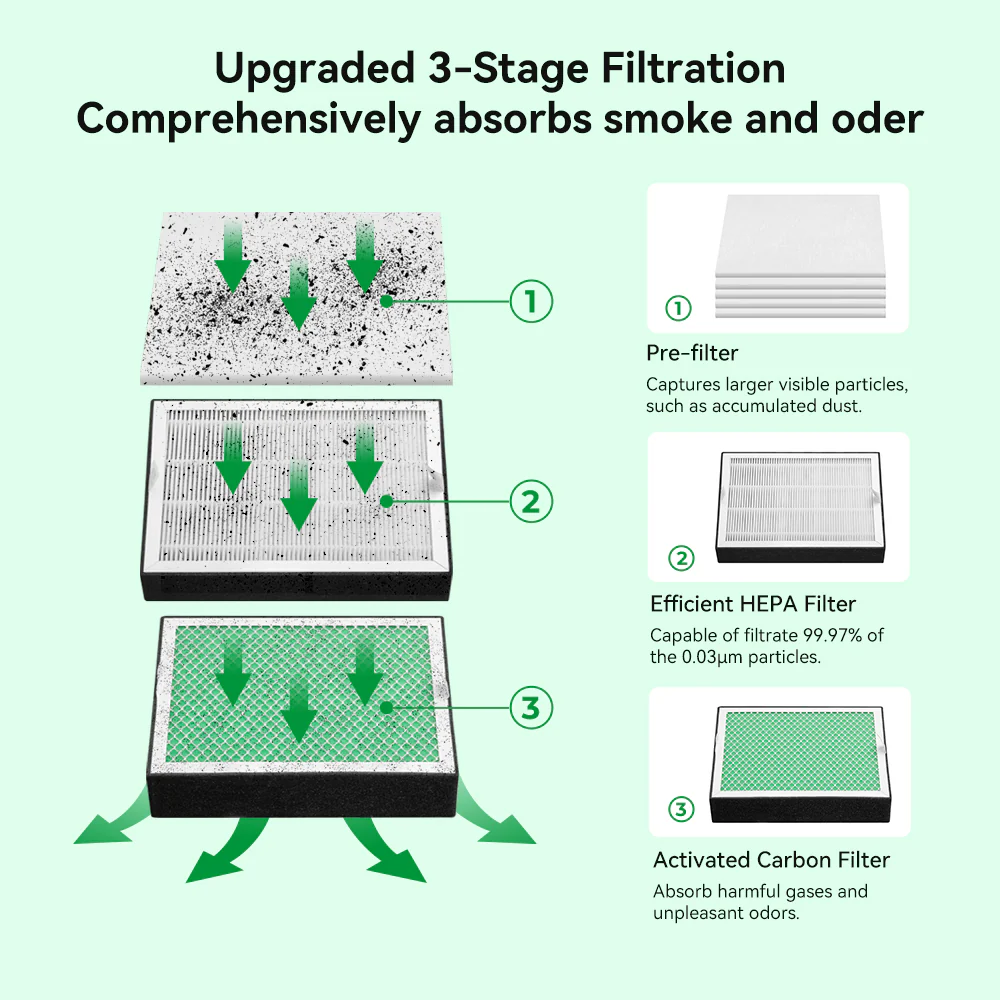 Upgraded 3-Stage Filtration
Comprehensively absorbs smoke and oder

①

②

③

①

Pre-filter

Captures larger visible particles, such as accumulated dust.

②

Efficient HEPA Filter

Capable of filtrate 99.97% of the 0.03μm particles.

③

Activated Carbon Filter

Absorb harmful gases and unpleasant odors.