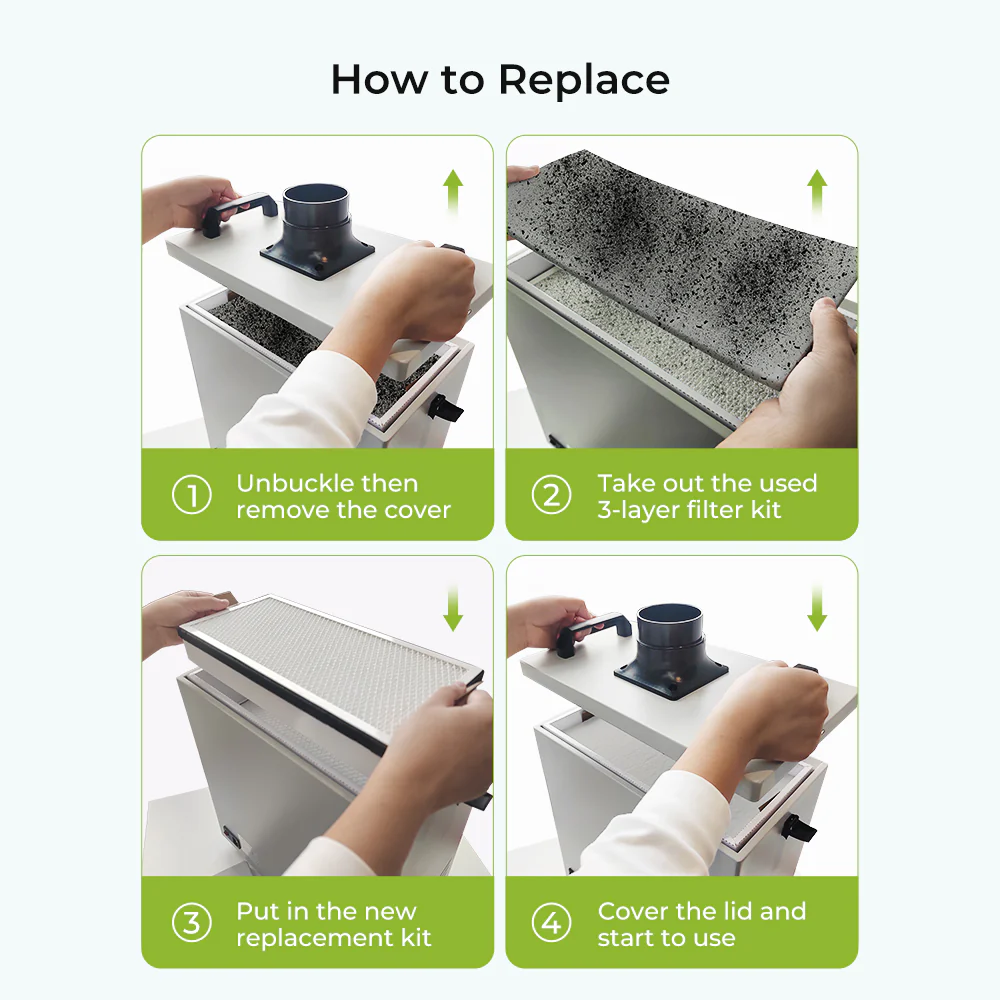 How to Replace

① Unbuckle then remove the cover

② Take out the used 3-layer filter kit

③ Put in the new replacement kit

④ Cover the lid and start to use